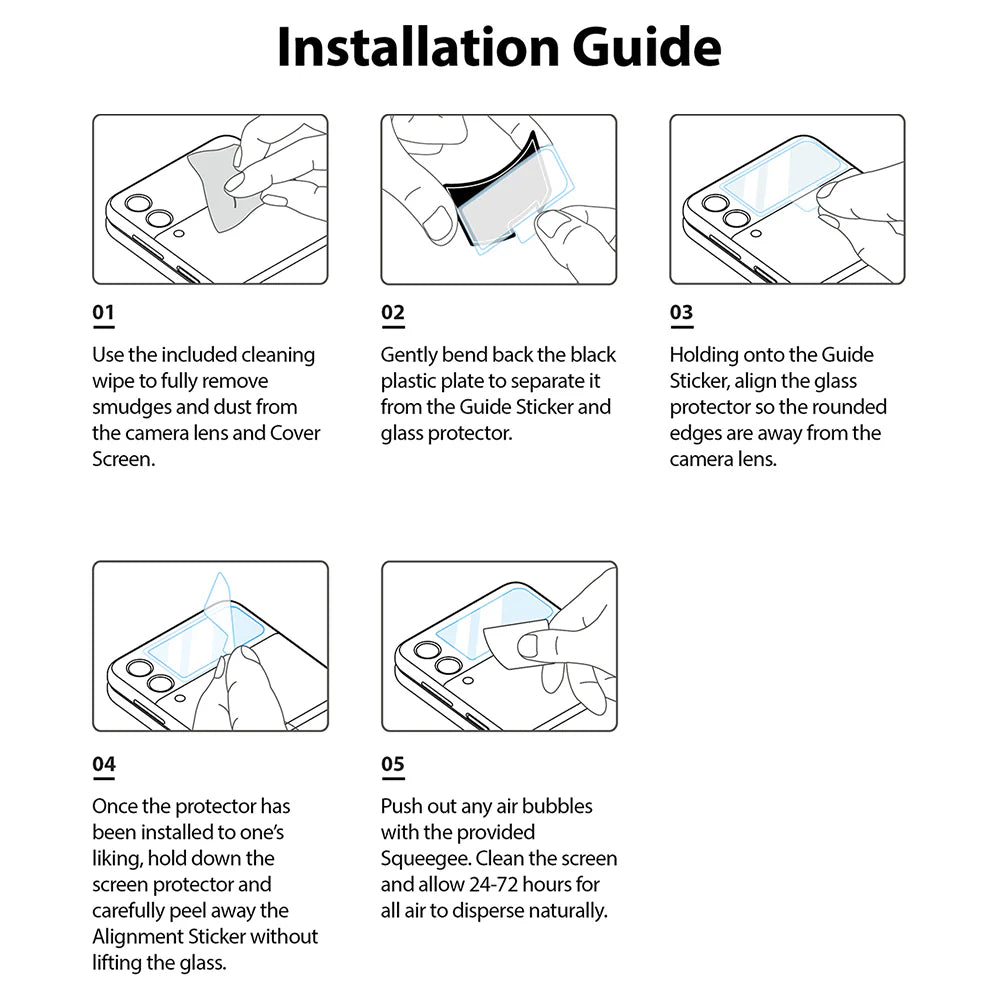 Installation Guide

01

Use the included cleaning wipe to fully remove smudges and dust from the camera lens and Cover Screen.

02

Gently bend back the black plastic plate to separate it from the Guide Sticker and glass protector.

03

Holding onto the Guide Sticker, align the glass protector so the rounded edges are away from the camera lens.

04

Once the protector has been installed to one's liking, hold down the screen protector and carefully peel away the Alignment Sticker without lifting the glass.

05

Push out any air bubbles with the provided Squeegee. Clean the screen and allow 24-72 hours for all air to disperse naturally.