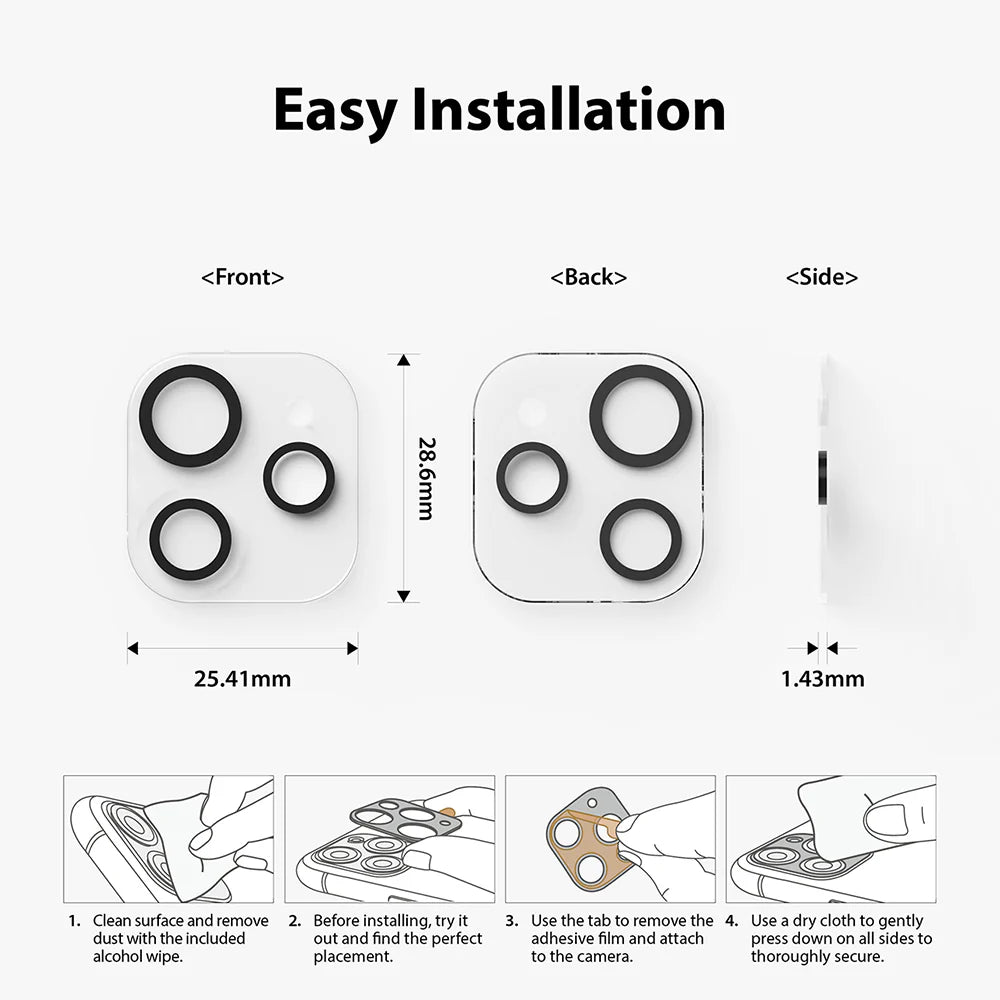 Easy Installation

<Front>

<Back>

<Side>

28.6mm

25.41mm

1.43mm

1. Clean surface and remove dust with the included alcohol wipe.

2. Before installing, try it out and find the perfect placement.

3. Use the tab to remove the adhesive film and attach to the camera.

4. Use a dry cloth to gently press down on all sides to thoroughly secure.